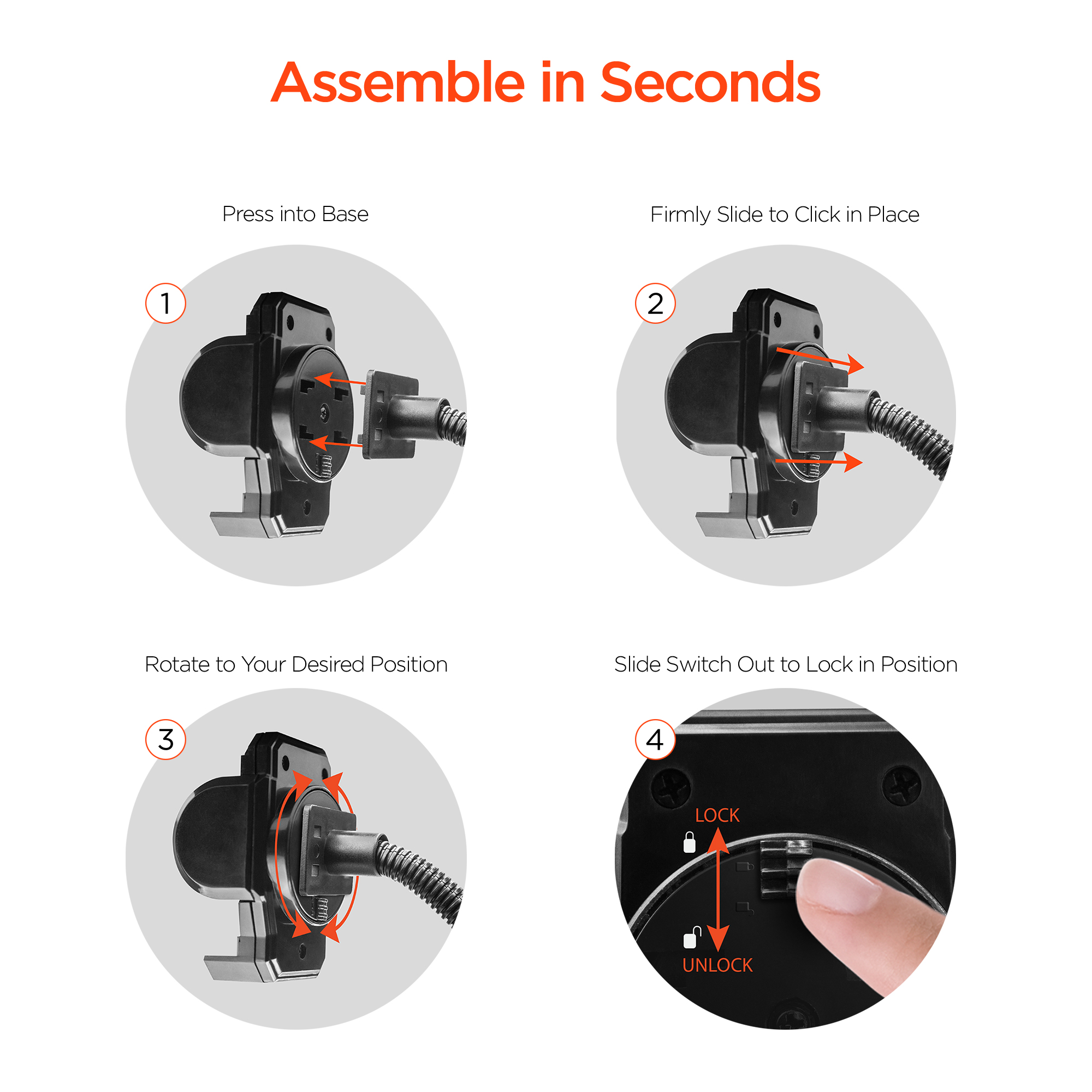 Assemble in Seconds

Press into Base

1

Firmly Slide to Click in Place

2

Rotate to Your Desired Position

3

Slide Switch Out to Lock in Position

4

LOCK

UNLOCK